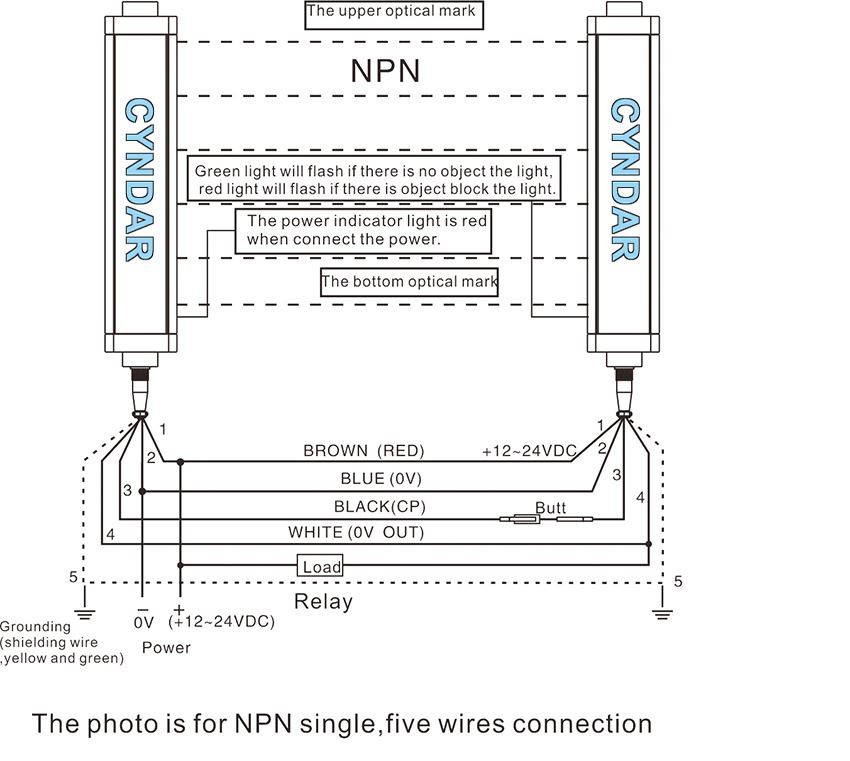 The upper optical mark

NPN

CYNDAR

CYNDAR

Green light will flash if there is no object the light, red light will flash if there is object block the light.

The power indicator light is red when connect the power.

The bottom optical mark

1
2
3
4
5

BROWN (RED)
+12~24VDC
BLUE (0V)
BLACK(CP)
Butt
WHITE (0V OUT)
Load
Relay

1
2
3
4
5

Grounding (shielding wire ,yellow and green)

−
0V
+
(+12~24VDC)
Power

The photo is for NPN single,five wires connection